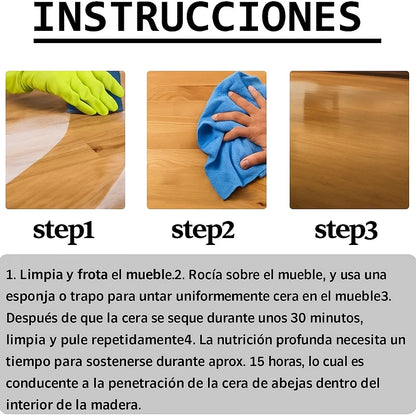 INSTRUCCIONES

step1

step2

step3

1. Limpia y frota el mueble.2. Rocía sobre el mueble, y usa una esponja o trapo para untar uniformemente cera en el mueble3. Después de que la cera se seque durante unos 30 minutos, limpia y pule repetidamente4. La nutrición profunda necesita un tiempo para sostenerse durante aprox. 15 horas, lo cual es conducente a la penetración de la cera de abejas dentro del interior de la madera.