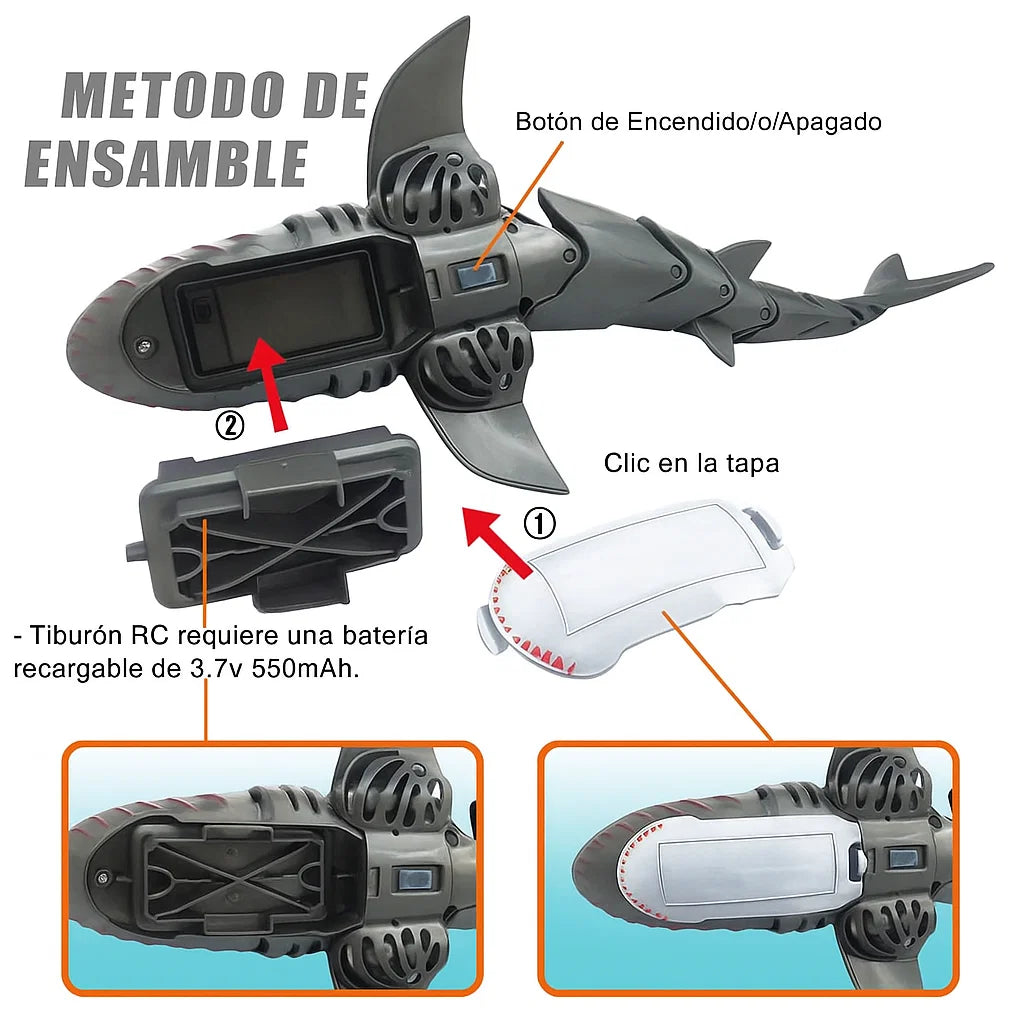 METODO DE ENSAMBLE

Botón de Encendido/o/Apagado

②

Clic en la tapa

①

- Tiburón RC requiere una batería recargable de 3.7v 550mAh.